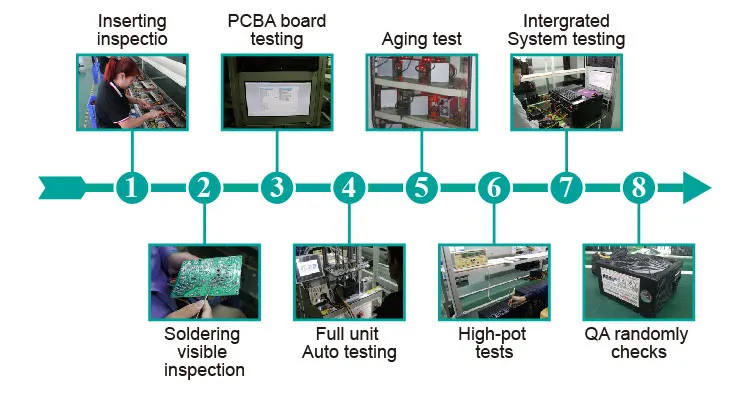 Inserting inspectio

PCBA board testing

Aging test

Intergrated System testing

1 2 3 4 5 6 7 8

Soldering visible inspection

Full unit Auto testing

High-pot tests

QA randomly checks