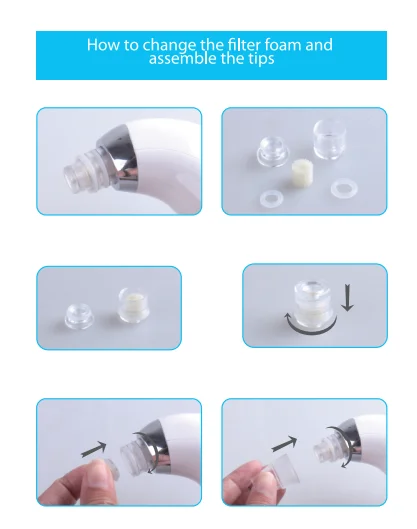 How to change the filter foam and assemble the tips