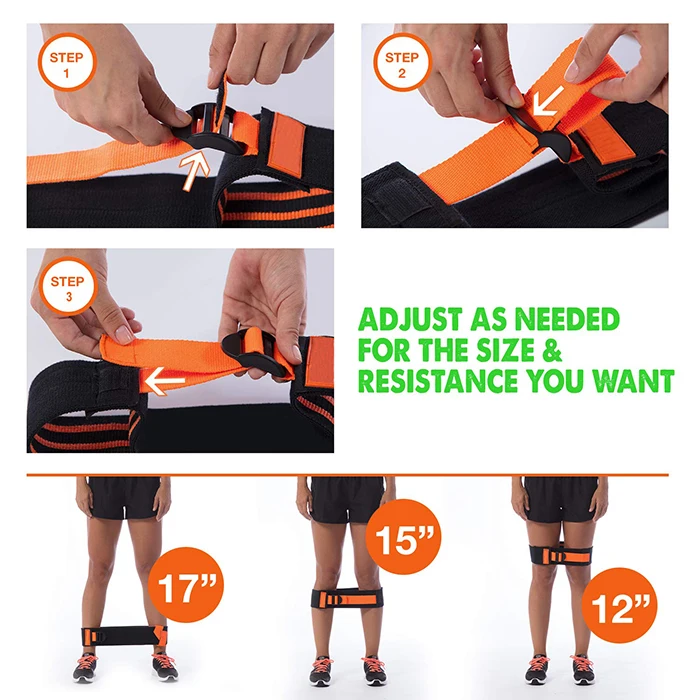 STEP 1

STEP 2

STEP 3

ADJUST AS NEEDED FOR THE SIZE & RESISTANCE YOU WANT

17”

15”

12”