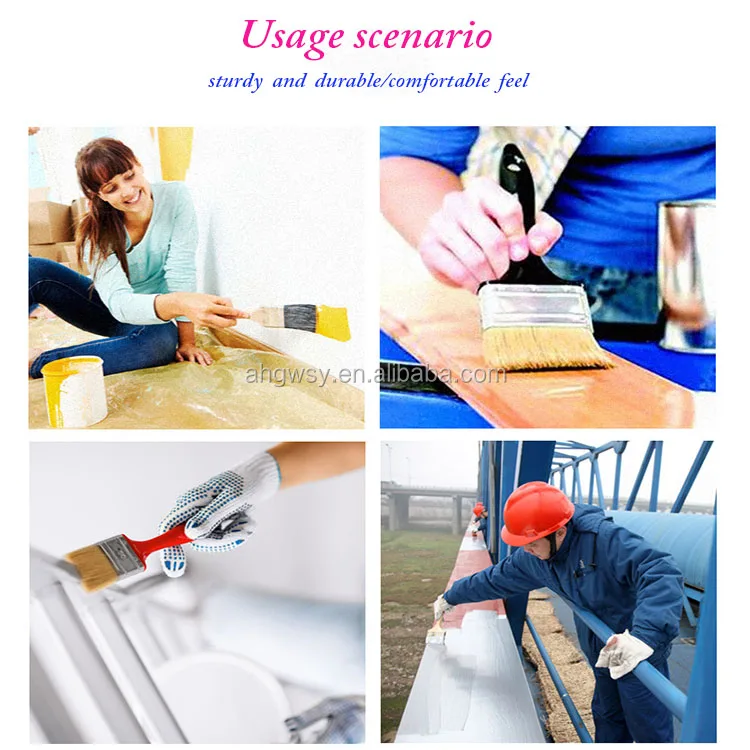 Usage scenario

sturdy and durable/comfortable feel

ahgwsy.en.alibaba.com