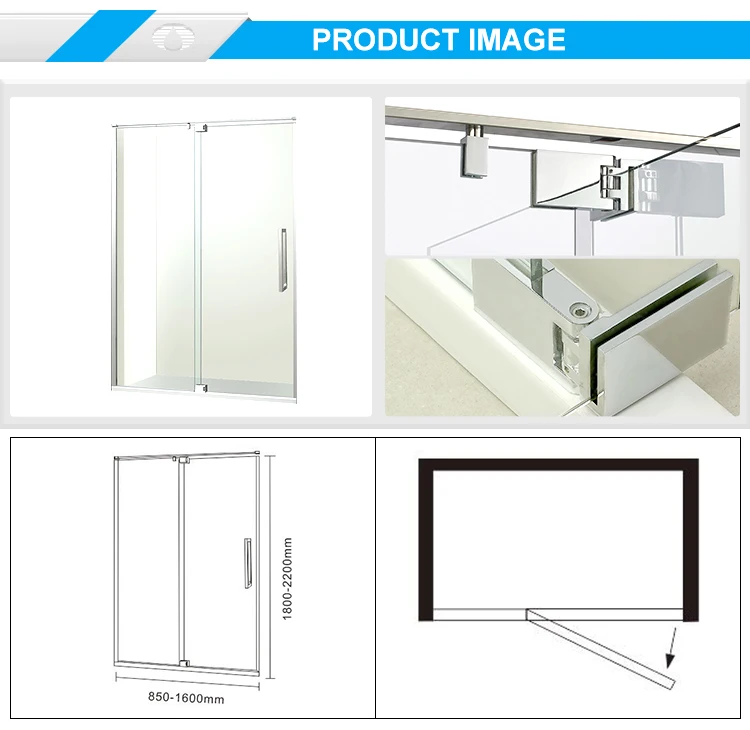 PRODUCT IMAGE

1800-2200mm

850-1600mm