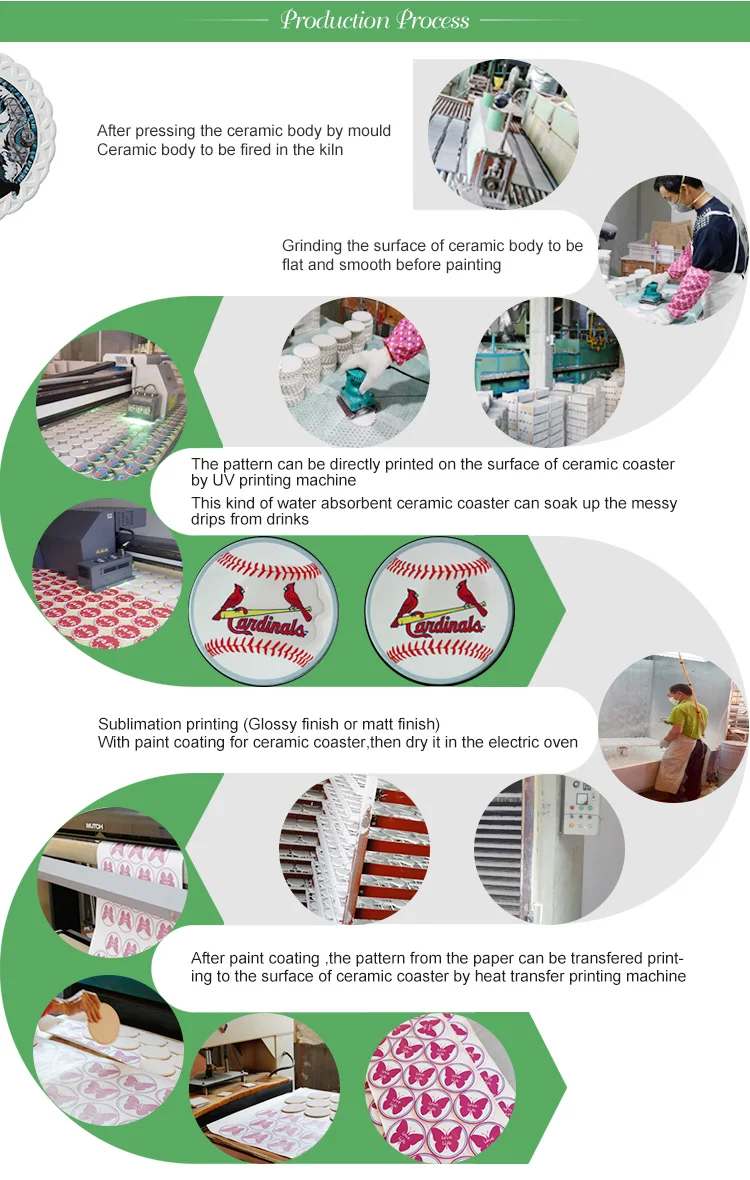 Production Process

After pressing the ceramic body by mould
Ceramic body to be fired in the kiln

Grinding the surface of ceramic body to be flat and smooth before painting

The pattern can be directly printed on the surface of ceramic coaster by UV printing machine
This kind of water absorbent ceramic coaster can soak up the messy drips from drinks

Cardinals

Cardinals

Sublimation printing (Glossy finish or matt finish)
With paint coating for ceramic coaster,then dry it in the electric oven

MUTOH

After paint coating ,the pattern from the paper can be transfered printing to the surface of ceramic coaster by heat transfer printing machine