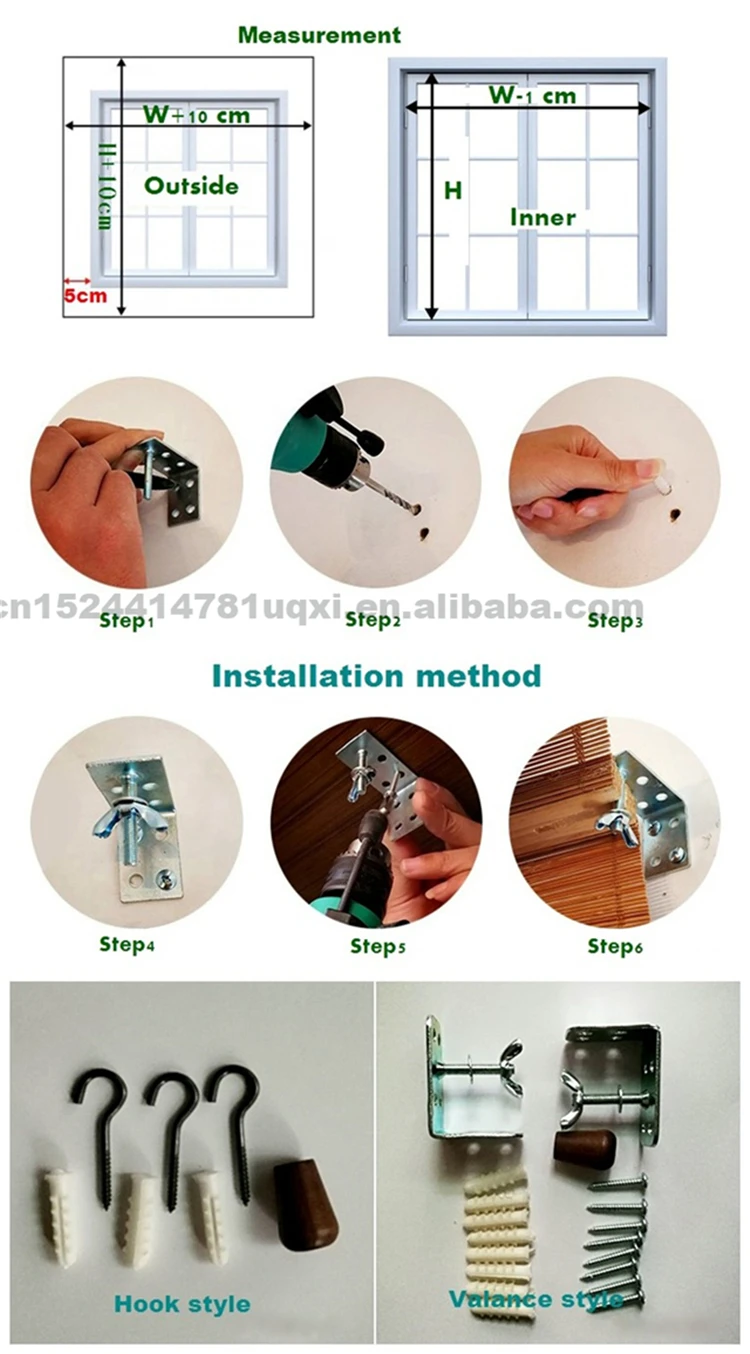 Measurement

W+10 cm

H+10cm

Outside

5cm

W-1 cm

H

Inner

cn1524414781uqxi.en.alibaba.com

Step1

Step2

Step3

Installation method

Step4

Step5

Step6

Hook style

Valance style