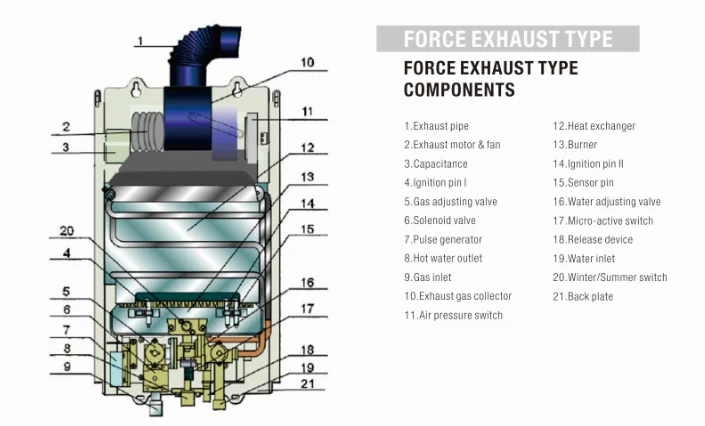 1
10
11
2
3
12
13
14
20
15
4
16
5
6
17
7
8
18
9
19
21

FORCE EXHAUST TYPE

FORCE EXHAUST TYPE COMPONENTS

1.Exhaust pipe
2.Exhaust motor & fan
3.Capacitance
4.Ignition pin I
5.Gas adjusting valve
6.Solenoid valve
7.Pulse generator
8.Hot water outlet
9.Gas inlet
10.Exhaust gas collector
11.Air pressure switch

12.Heat exchanger
13.Burner
14.Ignition pin II
15.Sensor pin
16.Water adjusting valve
17.Micro-active switch
18.Release device
19.Water inlet
20.Winter/Summer switch
21.Back plate