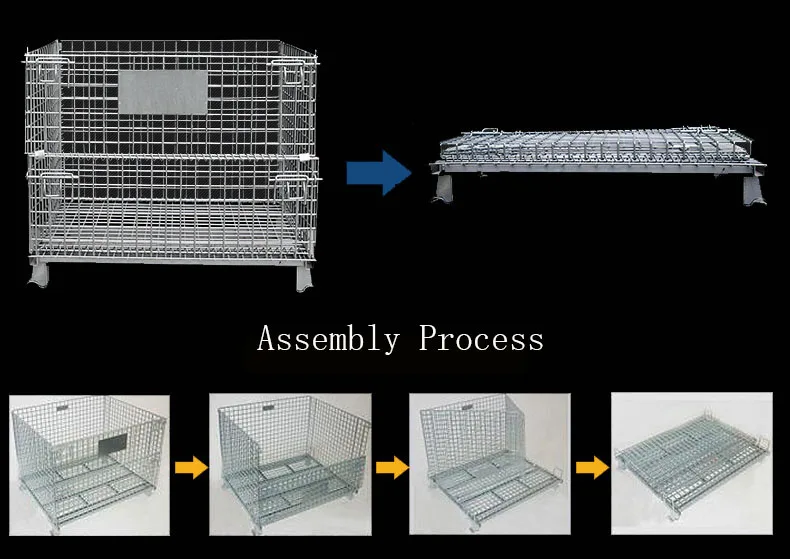 Assembly Process