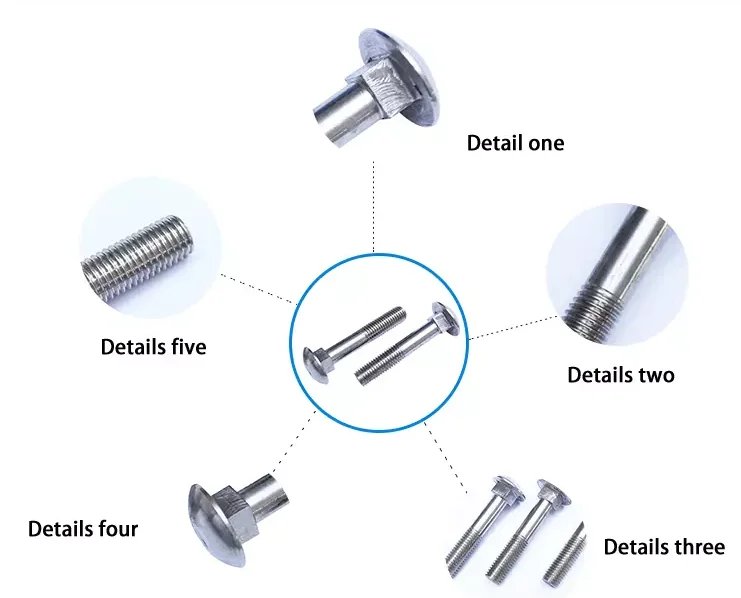 Detail one

Details five

Details two

Details four

Details three