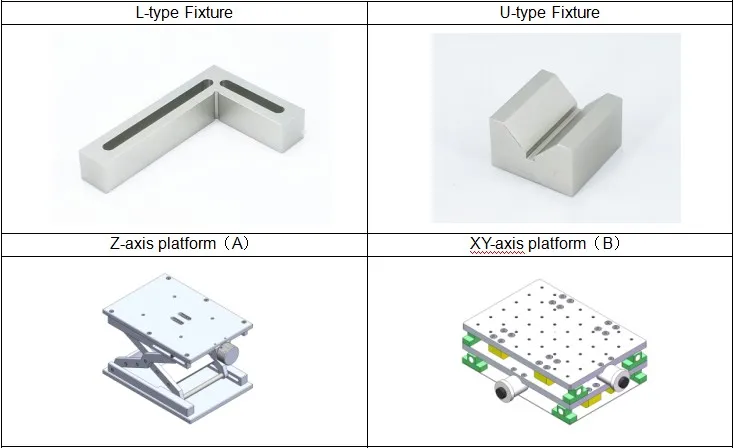 | L-type Fixture | U-type Fixture |
|---|---|
| | |
| Z-axis platform（A） | XY-axis platform（B） |
| | |