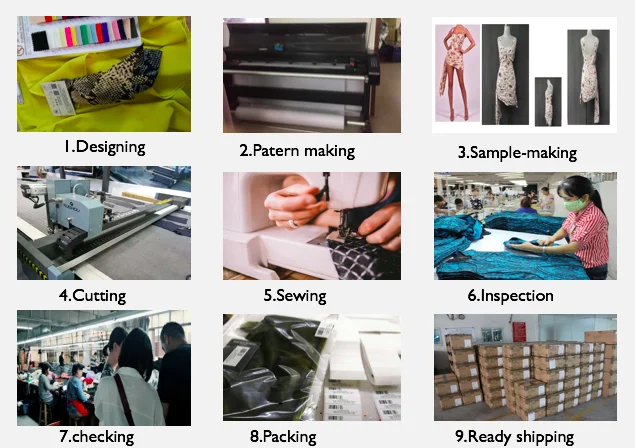 1.Designing

2.Patern making

3.Sample-making

4.Cutting

5.Sewing

6.Inspection

7.checking

8.Packing

9.Ready shipping