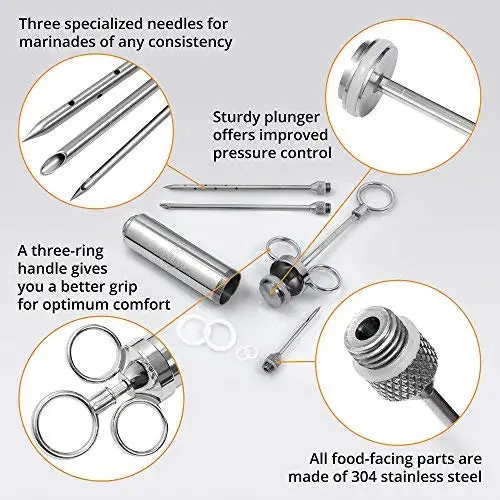 Three specialized needles for marinades of any consistency

Sturdy plunger offers improved pressure control

A three-ring handle gives you a better grip for optimum comfort

All food-facing parts are made of 304 stainless steel