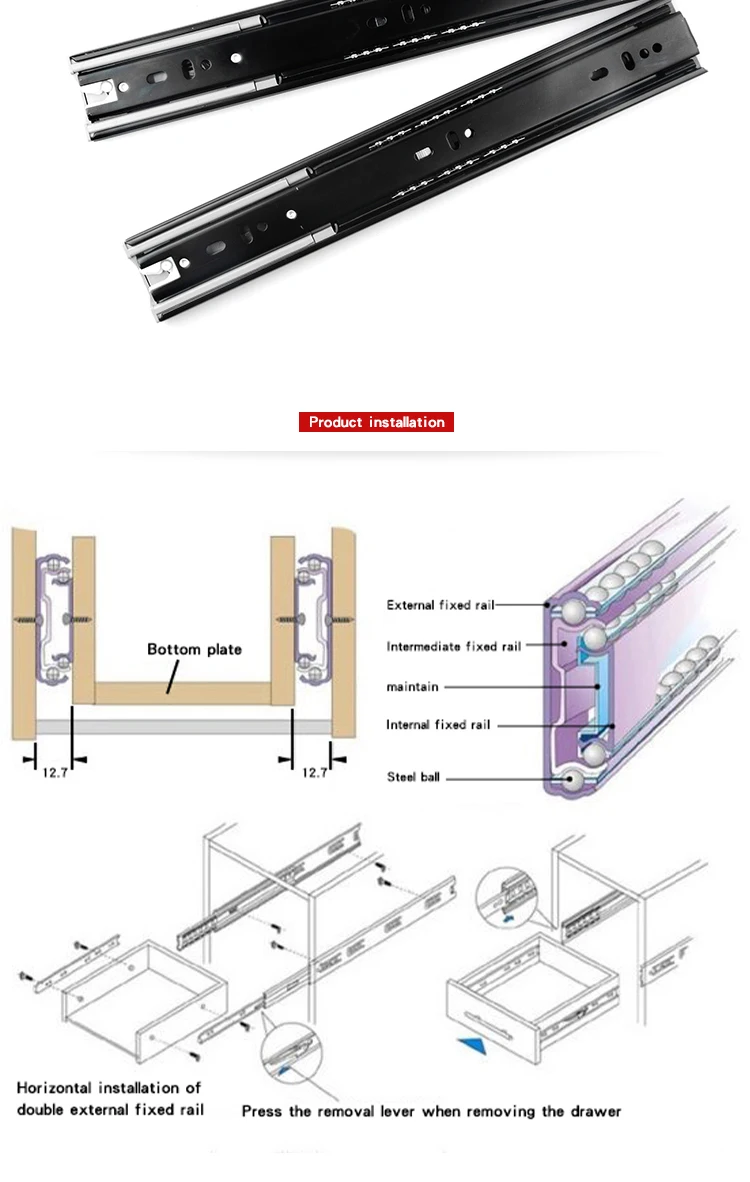 Product installation

Bottom plate

12.7

12.7

External fixed rail

Intermediate fixed rail

maintain

Internal fixed rail

Steel ball

Horizontal installation of double external fixed rail

Press the removal lever when removing the drawer