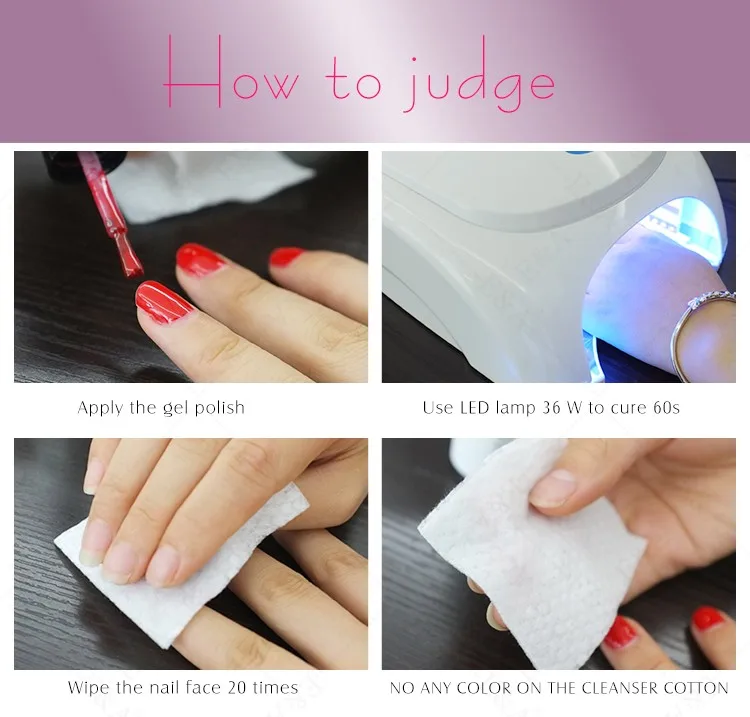 How to judge

Apply the gel polish

Use LED lamp 36 W to cure 60s

Wipe the nail face 20 times

NO ANY COLOR ON THE CLEANSER COTTON