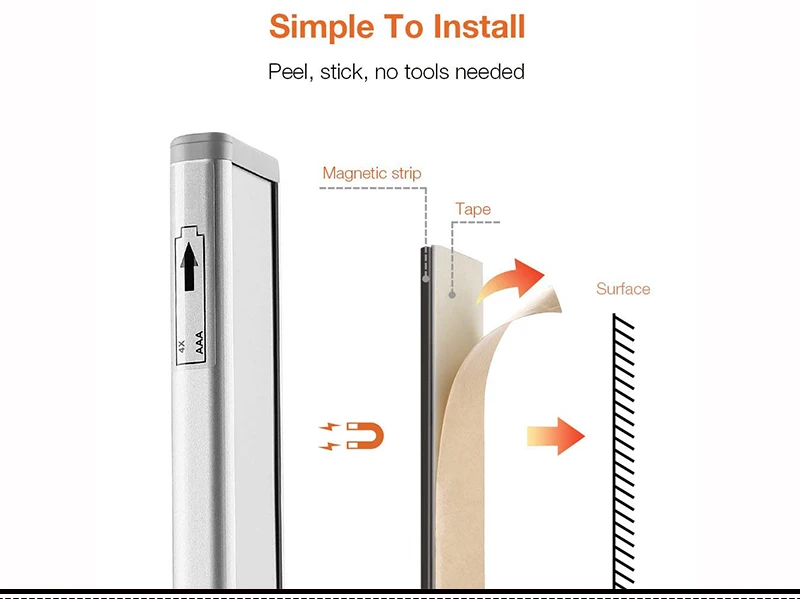 Simple To Install

Peel, stick, no tools needed

4X
AAA

Magnetic strip

Tape

Surface