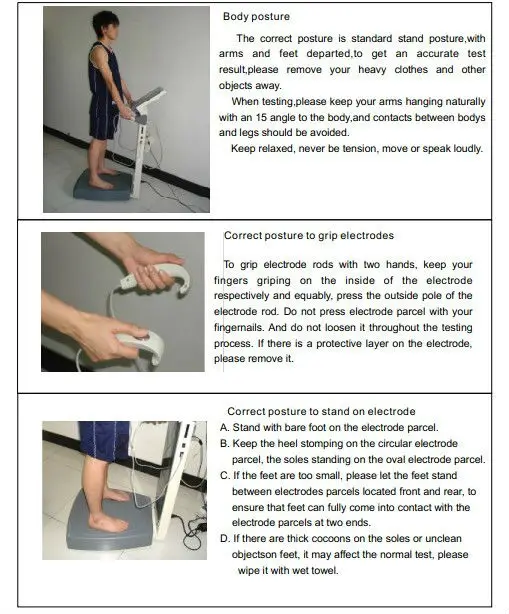 Body posture

The correct posture is standard stand posture,with arms and feet departed,to get an accurate test result,please remove your heavy clothes and other objects away.

When testing,please keep your arms hanging naturally with an 15 angle to the body,and contacts between bodys and legs should be avoided.

Keep relaxed, never be tension, move or speak loudly.

Correct posture to grip electrodes

To grip electrode rods with two hands, keep your fingers griping on the inside of the electrode respectively and equably, press the outside pole of the electrode rod. Do not press electrode parcel with your fingernails. And do not loosen it throughout the testing process. If there is a protective layer on the electrode, please remove it.

Correct posture to stand on electrode

A. Stand with bare foot on the electrode parcel.

B. Keep the heel stomping on the circular electrode parcel, the soles standing on the oval electrode parcel.

C. If the feet are too small, please let the feet stand between electrodes parcels located front and rear, to ensure that feet can fully come into contact with the electrode parcels at two ends.

D. If there are thick cocoons on the soles or unclean objectson feet, it may affect the normal test, please wipe it with wet towel.