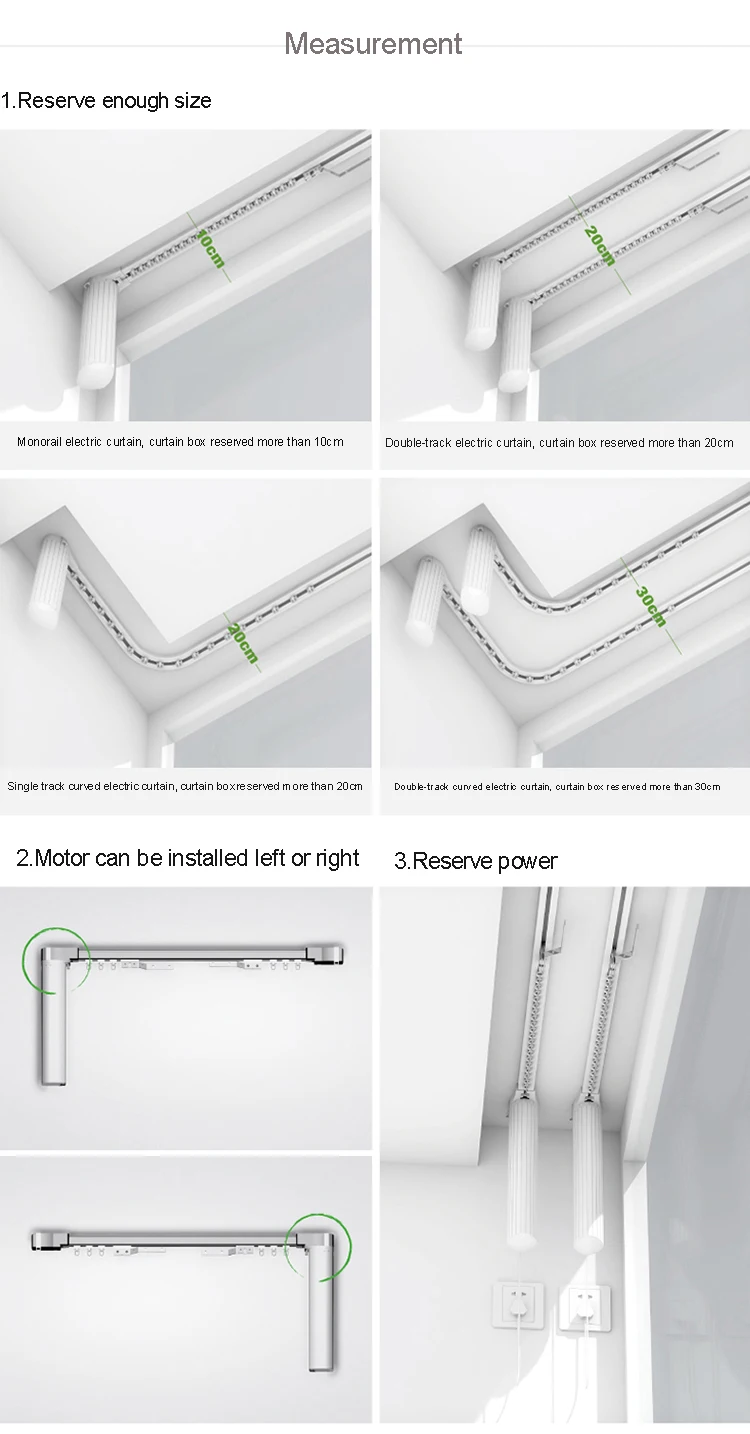 Measurement

1.Reserve enough size

10cm

Monorail electric curtain, curtain box reserved more than 10cm

20cm

Double-track electric curtain, curtain box reserved more than 20cm

20cm

Single track curved electric curtain, curtain boxreserved more than 20cm

30cm

Double-track curved electric curtain, curtain box reserved more than 30cm

2.Motor can be installed left or right

3.Reserve power