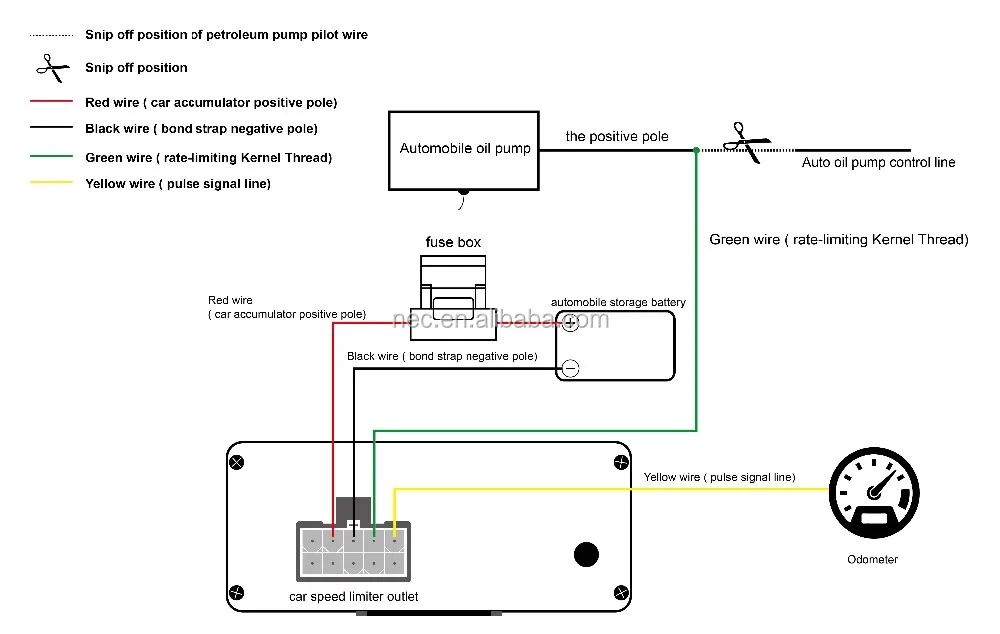 Snip off position of petroleum pump pilot wire

Snip off position

Red wire ( car accumulator positive pole)

Black wire ( bond strap negative pole)

Green wire ( rate-limiting Kernel Thread)

Yellow wire ( pulse signal line)

Automobile oil pump

the positive pole

Auto oil pump control line

Green wire ( rate-limiting Kernel Thread)

fuse box

Red wire ( car accumulator positive pole)

automobile storage battery

nec.en.alibaba.com

Black wire ( bond strap negative pole)

Yellow wire ( pulse signal line)

Odometer

car speed limiter outlet