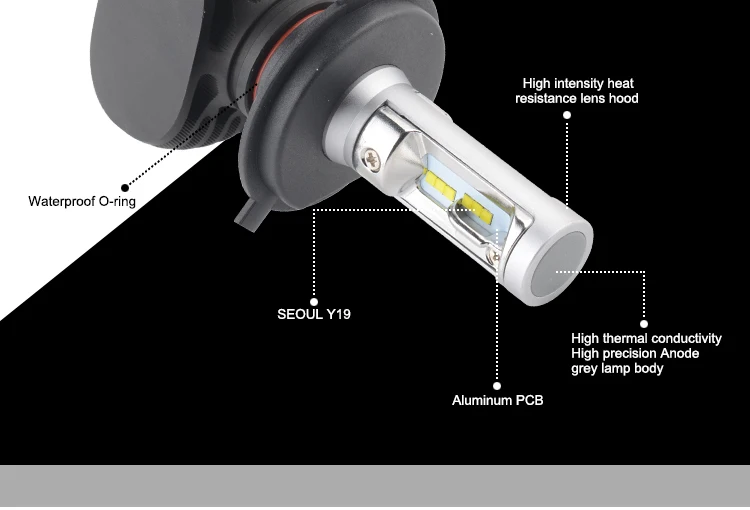 High intensity heat resistance lens hood

Waterproof O-ring

SEOUL Y19

High thermal conductivity
High precision Anode
grey lamp body

Aluminum PCB