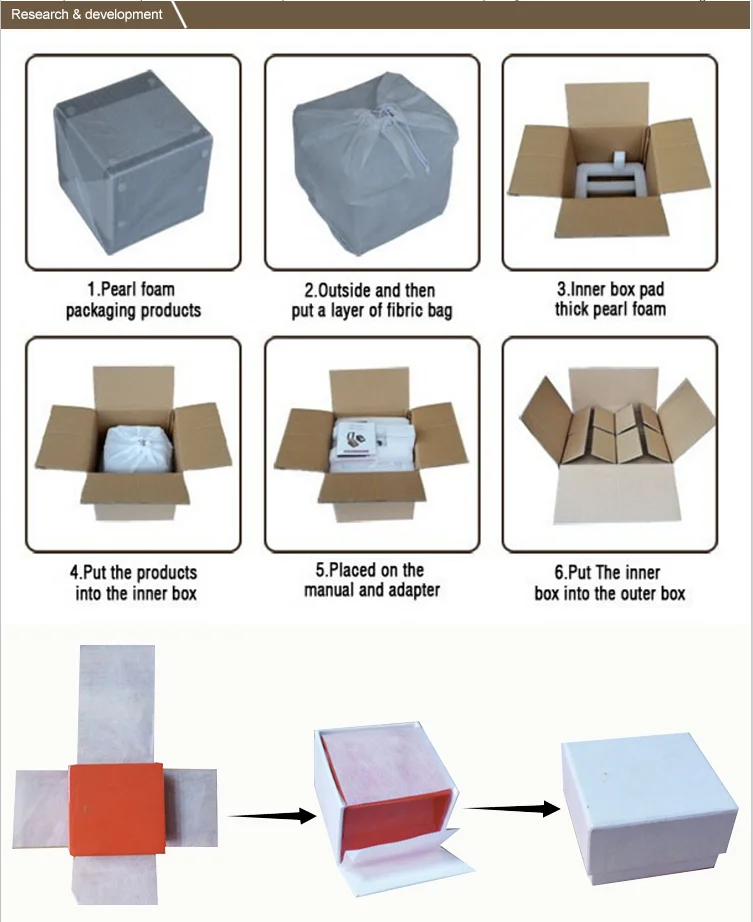 Research & development

1.Pearl foam packaging products

2.Outside and then put a layer of fibric bag

3.Inner box pad thick pearl foam

4.Put the products into the inner box

5.Placed on the manual and adapter

6.Put The inner box into the outer box