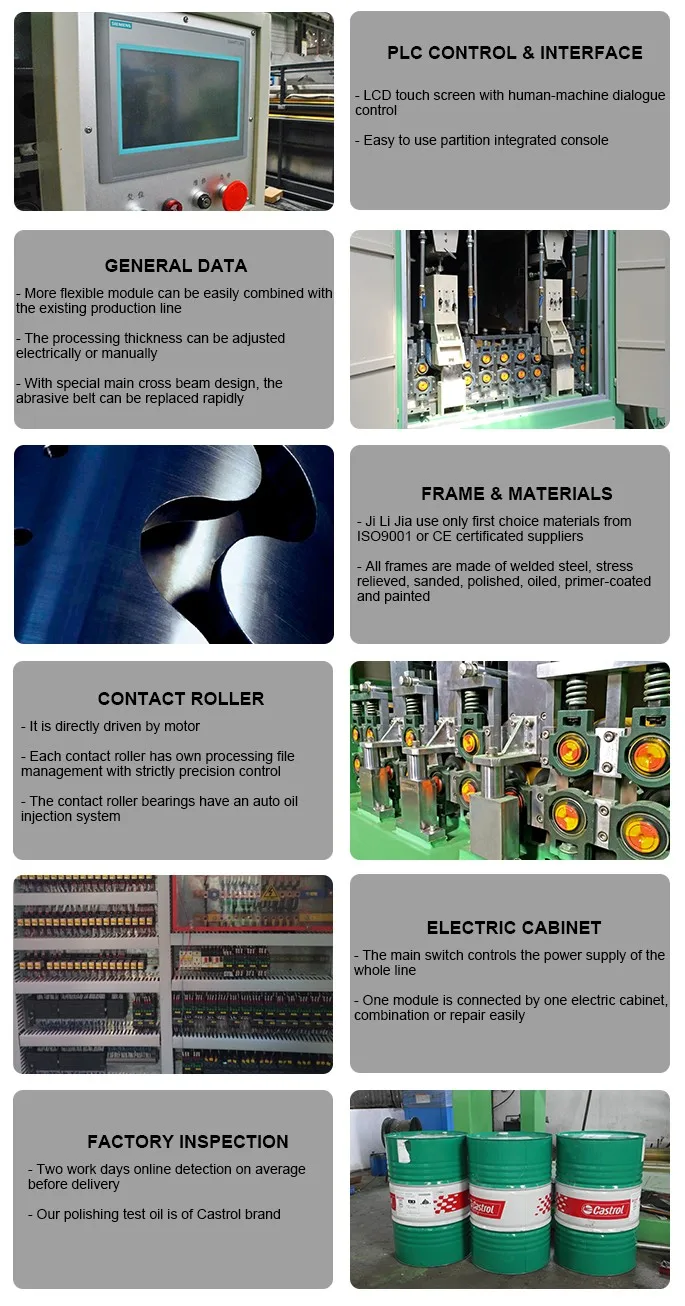 SIEMENS

PLC CONTROL & INTERFACE

- LCD touch screen with human-machine dialogue control

- Easy to use partition integrated console

GENERAL DATA

- More flexible module can be easily combined with the existing production line

- The processing thickness can be adjusted electrically or manually

- With special main cross beam design, the abrasive belt can be replaced rapidly

FRAME & MATERIALS

- Ji Li Jia use only first choice materials from ISO9001 or CE certificated suppliers

- All frames are made of welded steel, stress relieved, sanded, polished, oiled, primer-coated and painted

CONTACT ROLLER

- It is directly driven by motor

- Each contact roller has own processing file management with strictly precision control

- The contact roller bearings have an auto oil injection system

ELECTRIC CABINET

- The main switch controls the power supply of the whole line

- One module is connected by one electric cabinet, combination or repair easily

FACTORY INSPECTION

- Two work days online detection on average before delivery

- Our polishing test oil is of Castrol brand

Castrol

Castrol

Castrol