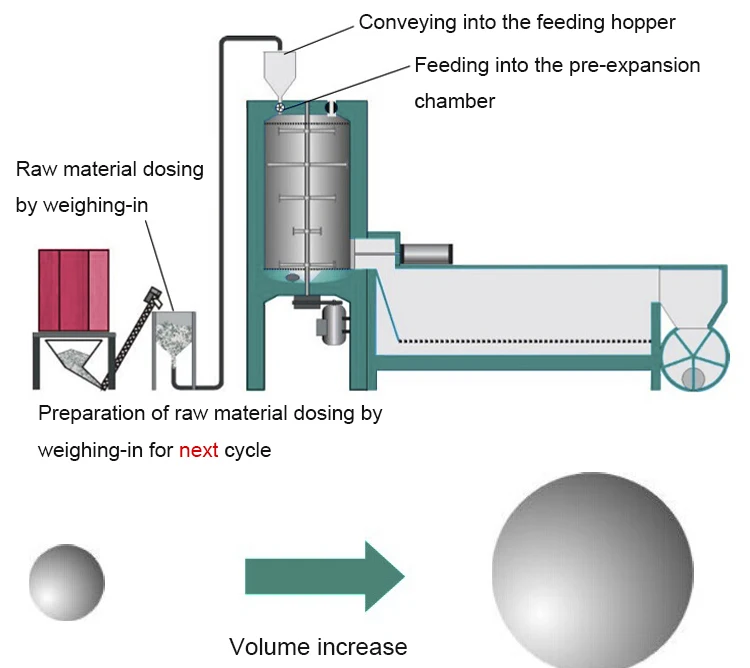 Conveying into the feeding hopper

Feeding into the pre-expansion chamber

Raw material dosing by weighing-in

Preparation of raw material dosing by weighing-in for next cycle

Volume increase