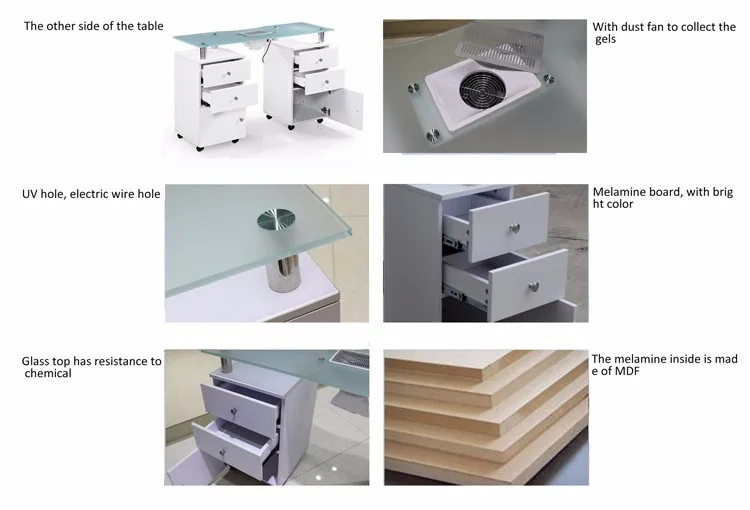 The other side of the table

With dust fan to collect the gels

UV hole, electric wire hole

Melamine board, with brig ht color

Glass top has resistance to chemical

The melamine inside is mad e of MDF