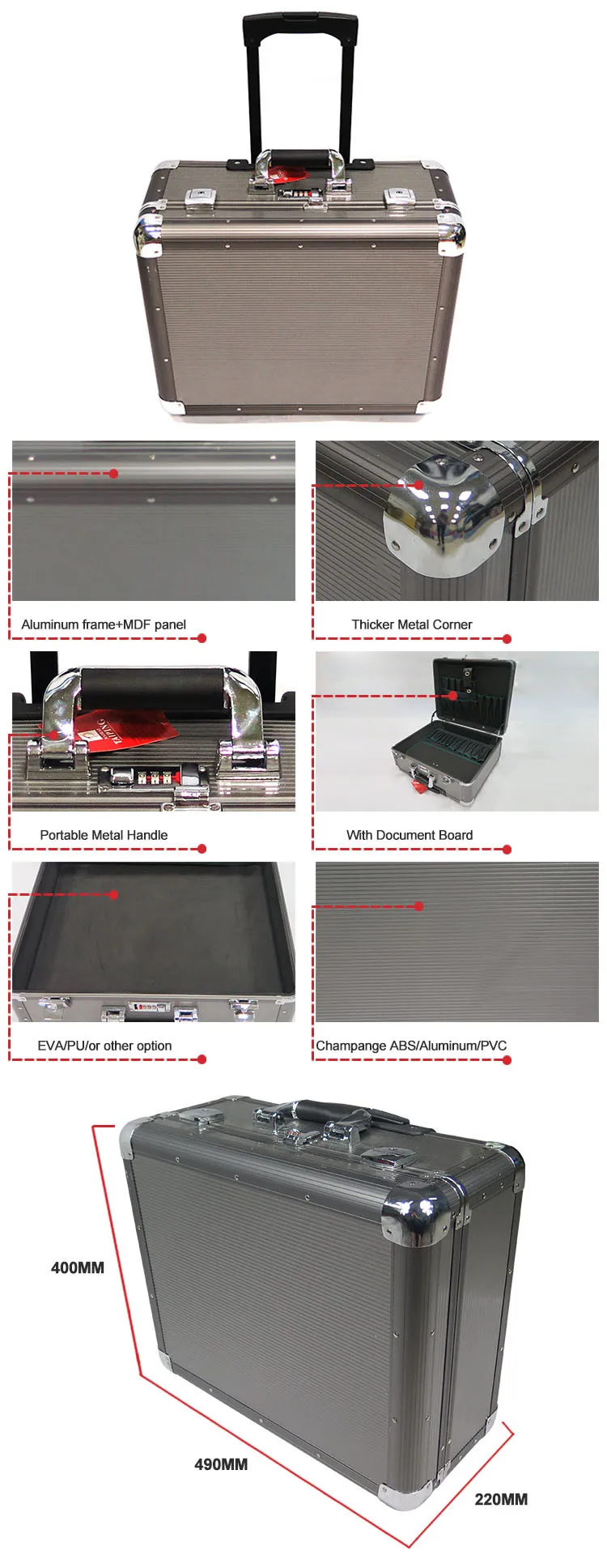 Aluminum frame+MDF panel

Thicker Metal Corner

Portable Metal Handle

With Document Board

EVA/PU/or other option

Champange ABS/Aluminum/PVC

400MM

490MM

220MM