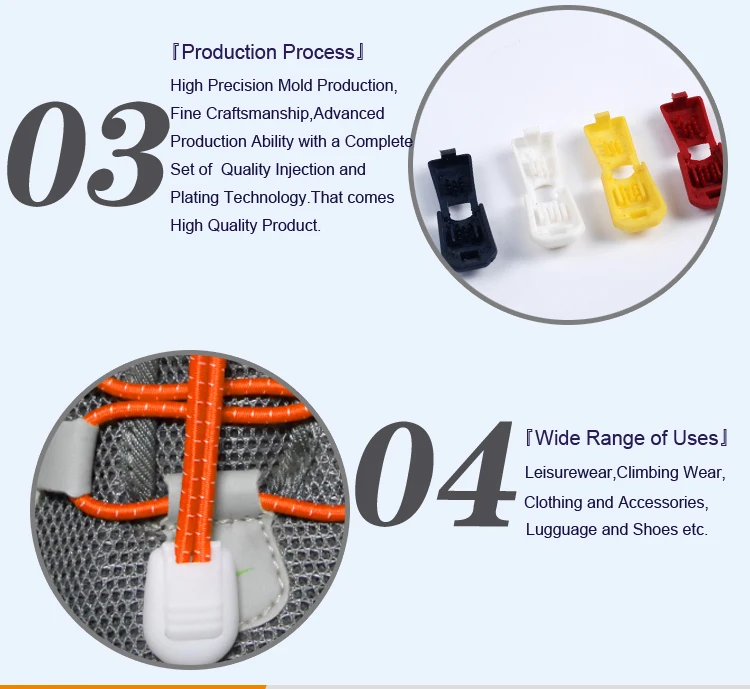 03

『Production Process』

High Precision Mold Production, Fine Craftsmanship,Advanced Production Ability with a Complete Set of  Quality Injection and Plating Technology.That comes High Quality Product.

04

『Wide Range of Uses』

Leisurewear,Climbing Wear, Clothing and Accessories, Lugguage and Shoes etc.