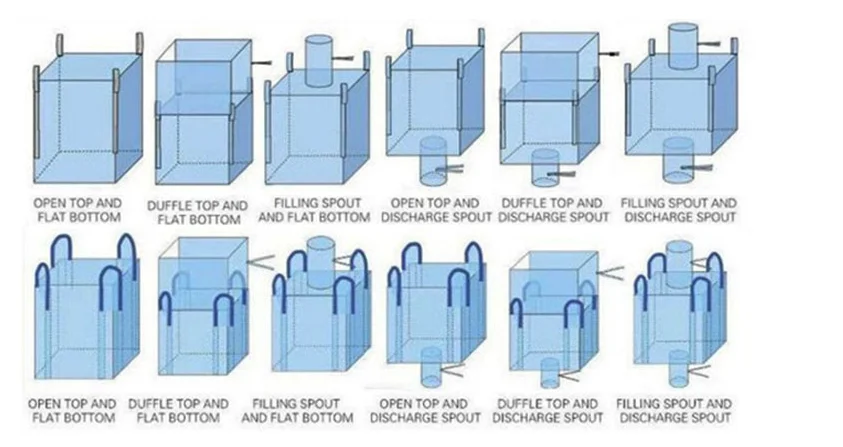 OPEN TOP AND FLAT BOTTOM

DUFFLE TOP AND FLAT BOTTOM

FILLING SPOUT AND FLAT BOTTOM

OPEN TOP AND DISCHARGE SPOUT

DUFFLE TOP AND DISCHARGE SPOUT

FILLING SPOUT AND DISCHARGE SPOUT

OPEN TOP AND FLAT BOTTOM

DUFFLE TOP AND FLAT BOTTOM

FILLING SPOUT AND FLAT BOTTOM

OPEN TOP AND DISCHARGE SPOUT

DUFFLE TOP AND DISCHARGE SPOUT

FILLING SPOUT AND DISCHARGE SPOUT