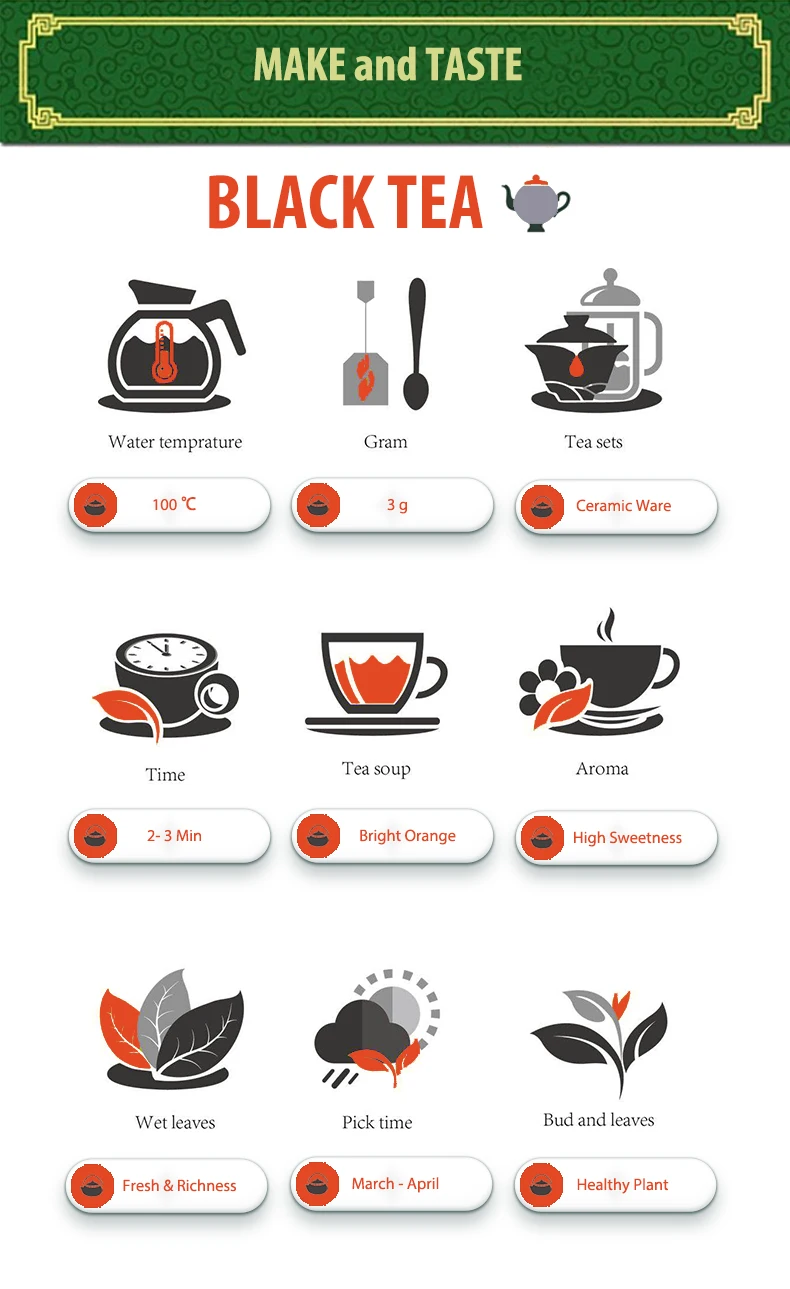 MAKE and TASTE

BLACK TEA

Water temprature

100 ℃

Gram

3 g

Tea sets

Ceramic Ware

Time

2- 3 Min

Tea soup

Bright Orange

Aroma

High Sweetness

Wet leaves

Fresh & Richness

Pick time

March - April

Bud and leaves

Healthy Plant