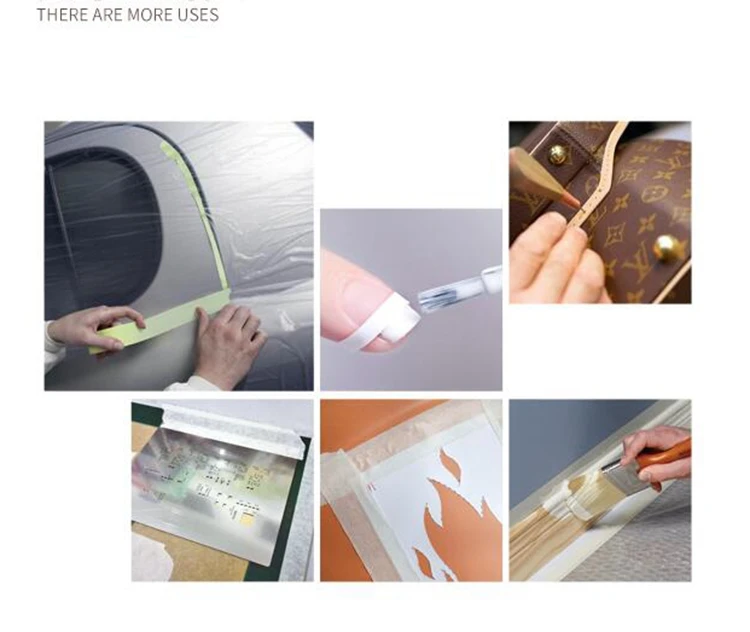 THERE ARE MORE USES