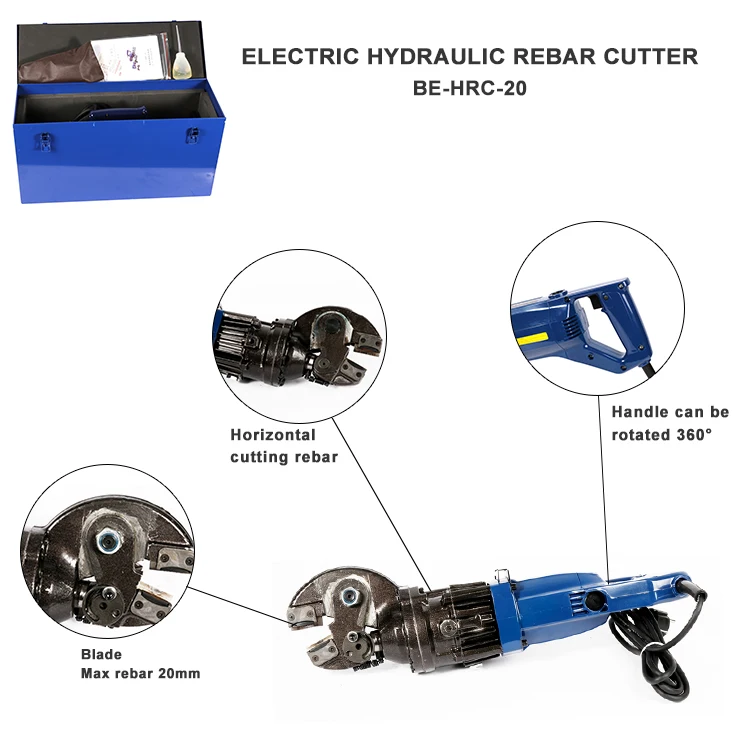 ELECTRIC HYDRAULIC REBAR CUTTER
BE-HRC-20

Horizontal cutting rebar

Handle can be rotated 360°

Blade
Max rebar 20mm