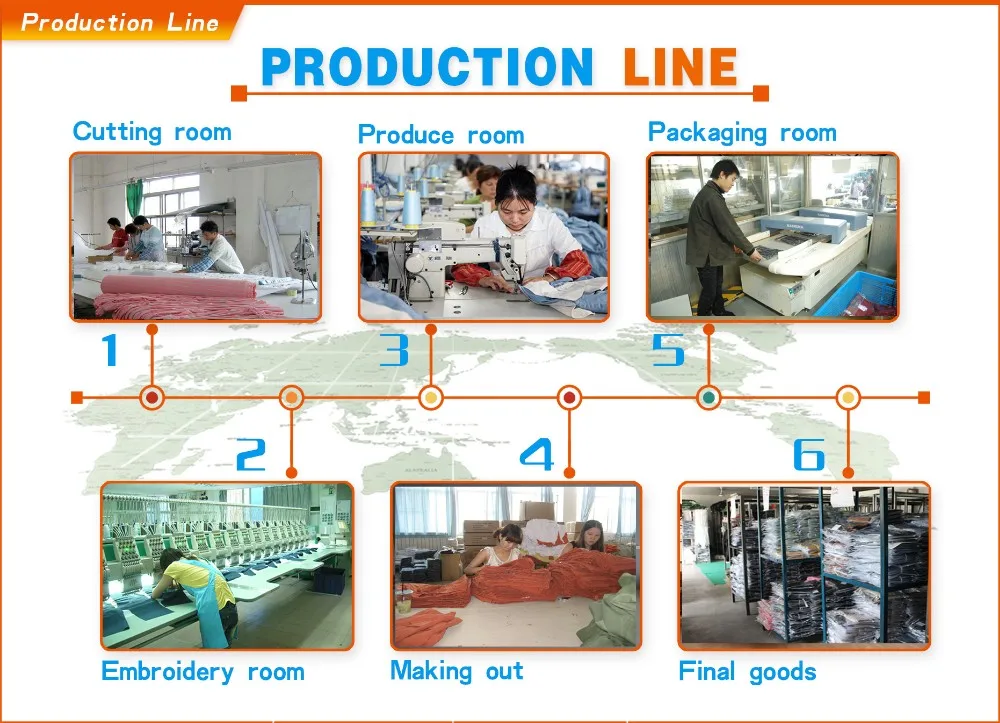 Production Line

PRODUCTION LINE

Cutting room

Produce room

Packaging room

1

3

5

2

4

6

Embroidery room

Making out

Final goods