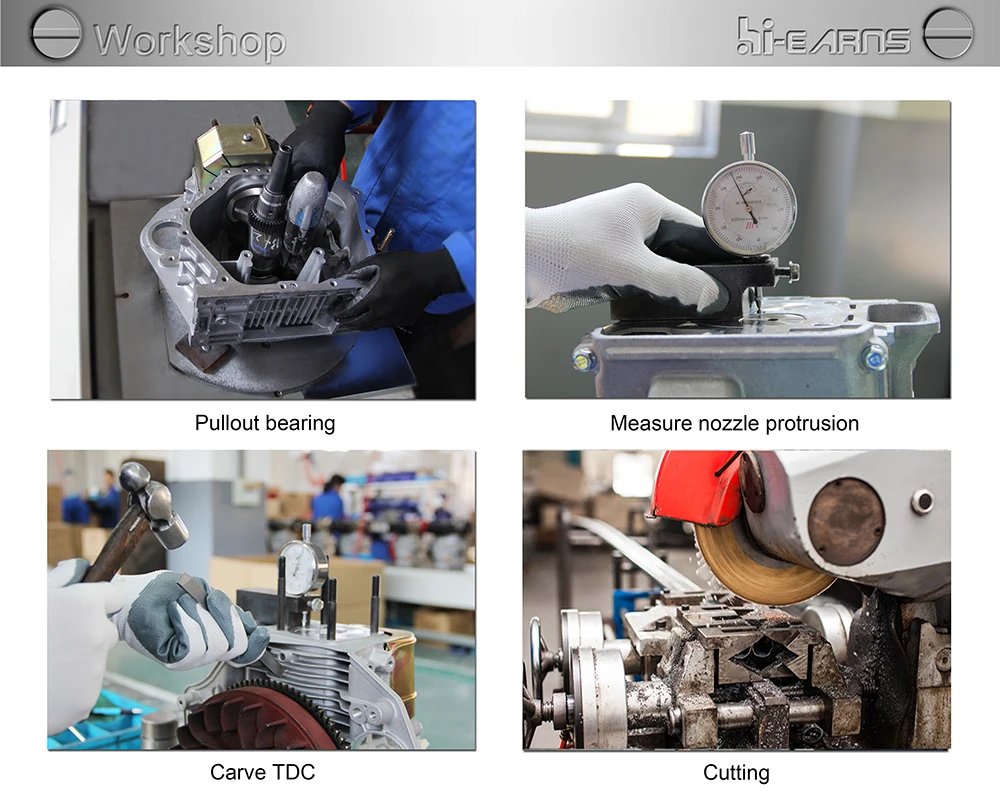 Workshop

hi-EARNS

Pullout bearing

Measure nozzle protrusion

Carve TDC

Cutting