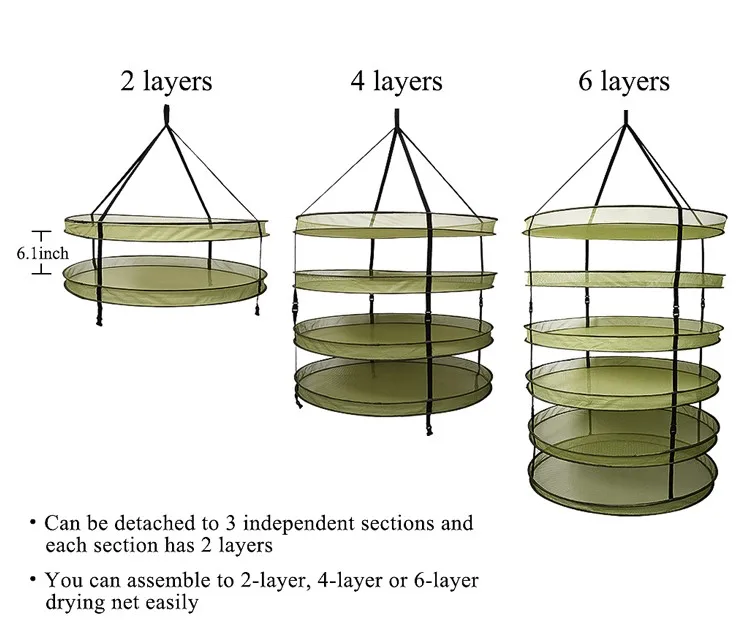 2 layers

4 layers

6 layers

6.1inch

• Can be detached to 3 independent sections and each section has 2 layers

• You can assemble to 2-layer, 4-layer or 6-layer drying net easily