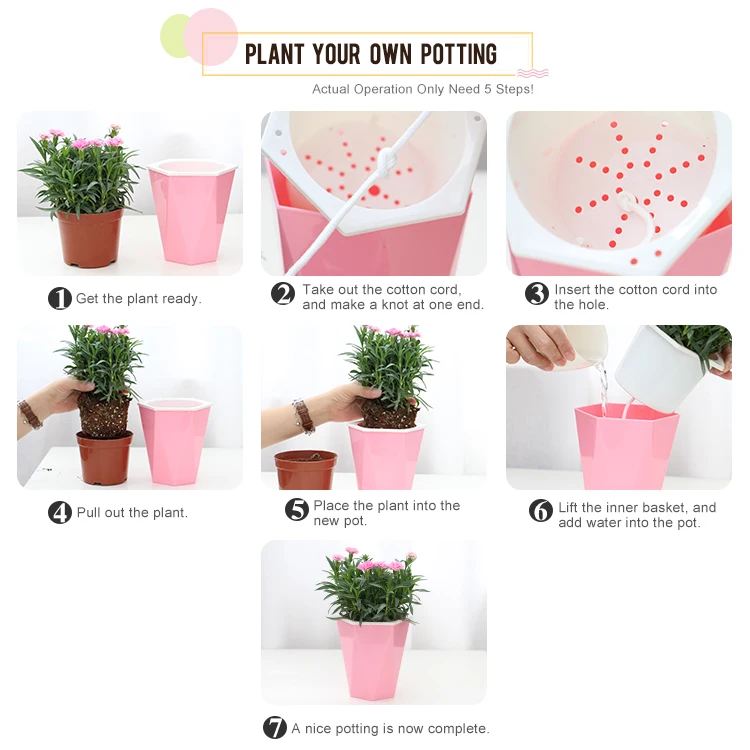 PLANT YOUR OWN POTTING

Actual Operation Only Need 5 Steps!

1 Get the plant ready.

2 Take out the cotton cord, and make a knot at one end.

3 Insert the cotton cord into the hole.

4 Pull out the plant.

5 Place the plant into the new pot.

6 Lift the inner basket, and add water into the pot.

7 A nice potting is now complete.