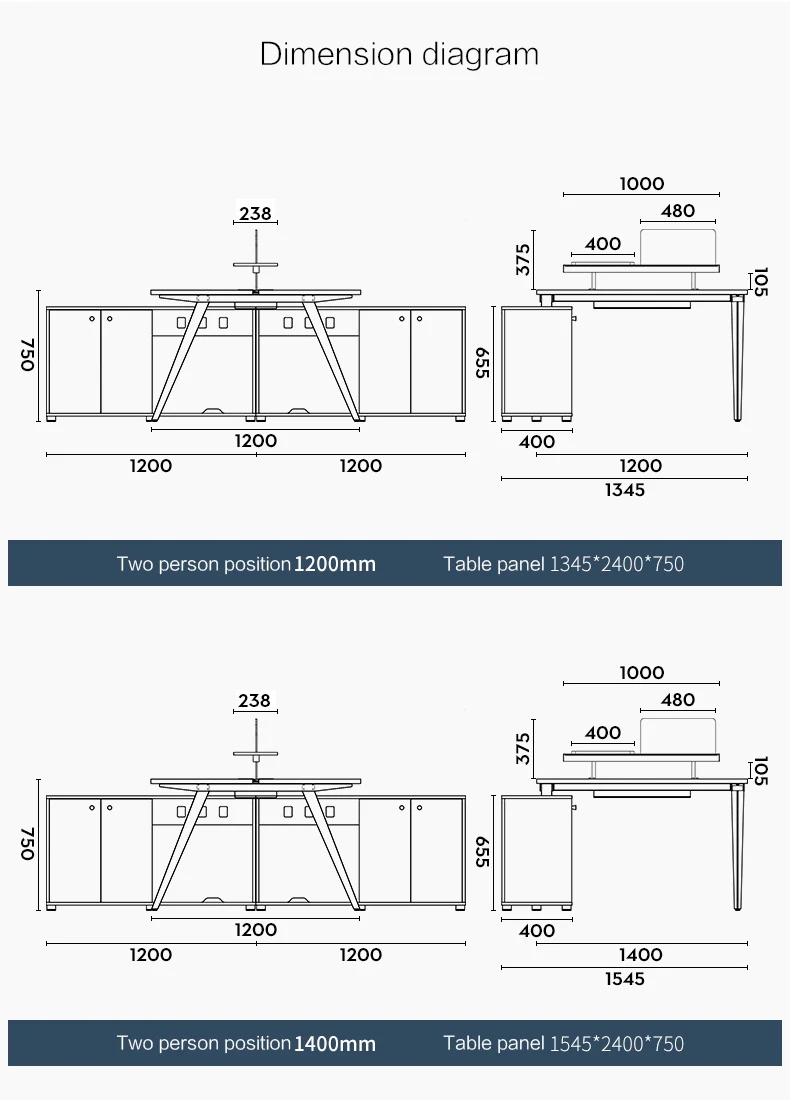 Dimension diagram

238

750

1200

1200

1200

1000

480

400

375

105

655

400

1200

1345

Two person position 1200mm Table panel 1345*2400*750

238

750

1200

1200

1200

1000

480

400

375

105

655

400

1400

1545

Two person position 1400mm Table panel 1545*2400*750