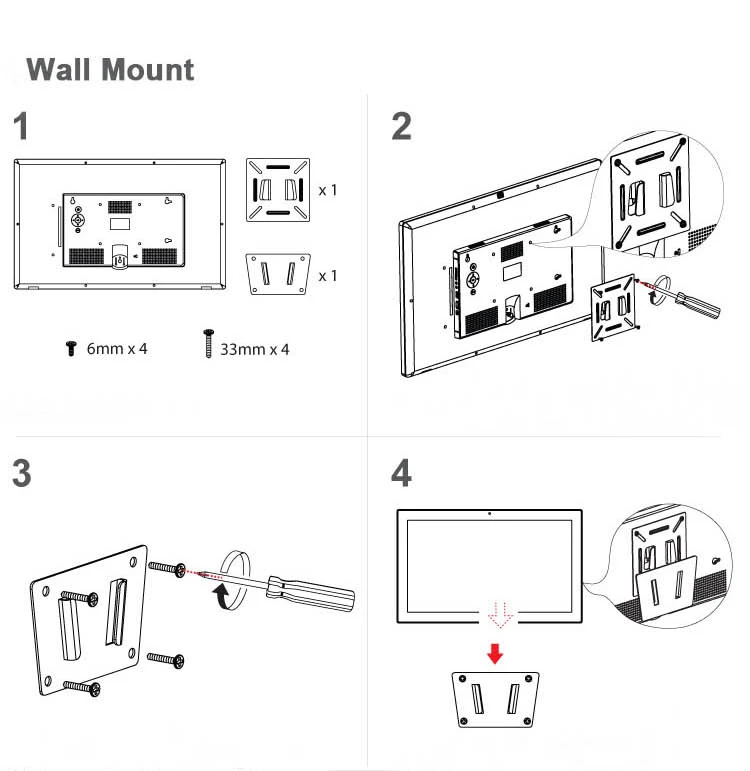 Wall Mount

1

x 1

x 1

6mm x 4

33mm x 4

2

3

4