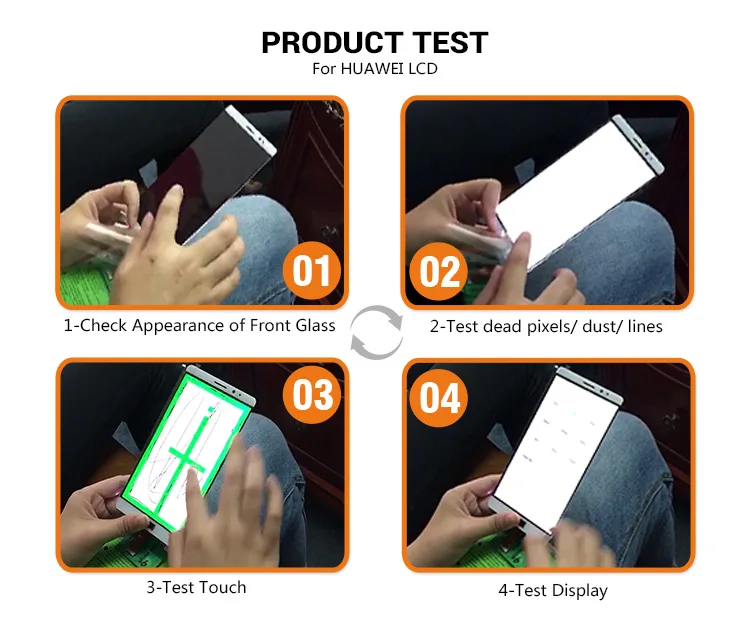 PRODUCT TEST
For HUAWEI LCD

01
1-Check Appearance of Front Glass

02
2-Test dead pixels/ dust/ lines

03
3-Test Touch

04
4-Test Display