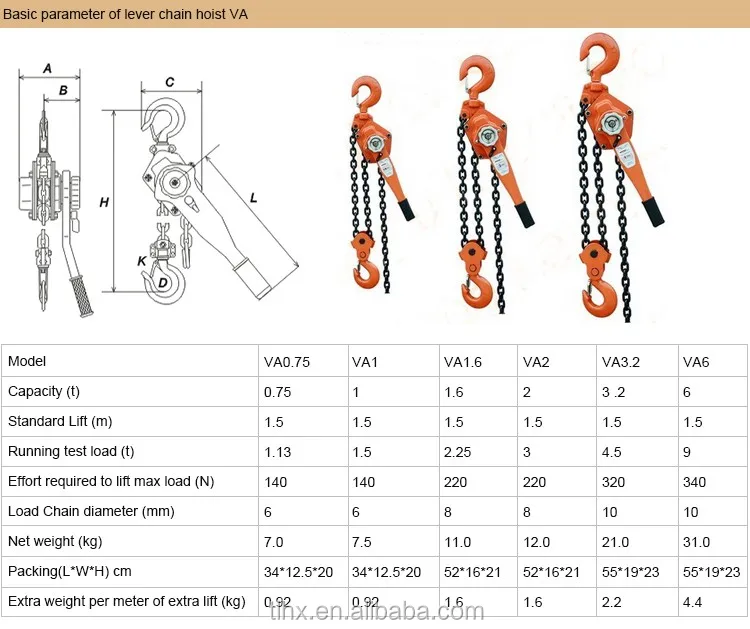 Basic parameter of lever chain hoist VA

A
B
C
H
L
K
D

| Model | VA0.75 | VA1 | VA1.6 | VA2 | VA3.2 | VA6 |
|---|---|---|---|---|---|---|
| Capacity (t) | 0.75 | 1 | 1.6 | 2 | 3 .2 | 6 |
| Standard Lift (m) | 1.5 | 1.5 | 1.5 | 1.5 | 1.5 | 1.5 |
| Running test load (t) | 1.13 | 1.5 | 2.25 | 3 | 4.5 | 9 |
| Effort required to lift max load (N) | 140 | 140 | 220 | 220 | 320 | 340 |
| Load Chain diameter (mm) | 6 | 6 | 8 | 8 | 10 | 10 |
| Net weight (kg) | 7.0 | 7.5 | 11.0 | 12.0 | 21.0 | 31.0 |
| Packing(L*W*H) cm | 34*12.5*20 | 34*12.5*20 | 52*16*21 | 52*16*21 | 55*19*23 | 55*19*23 |
| Extra weight per meter of extra lift (kg) | 0.92 | 0.92 | 1.6 | 1.6 | 2.2 | 4.4 |

tlhx.en.alibaba.com