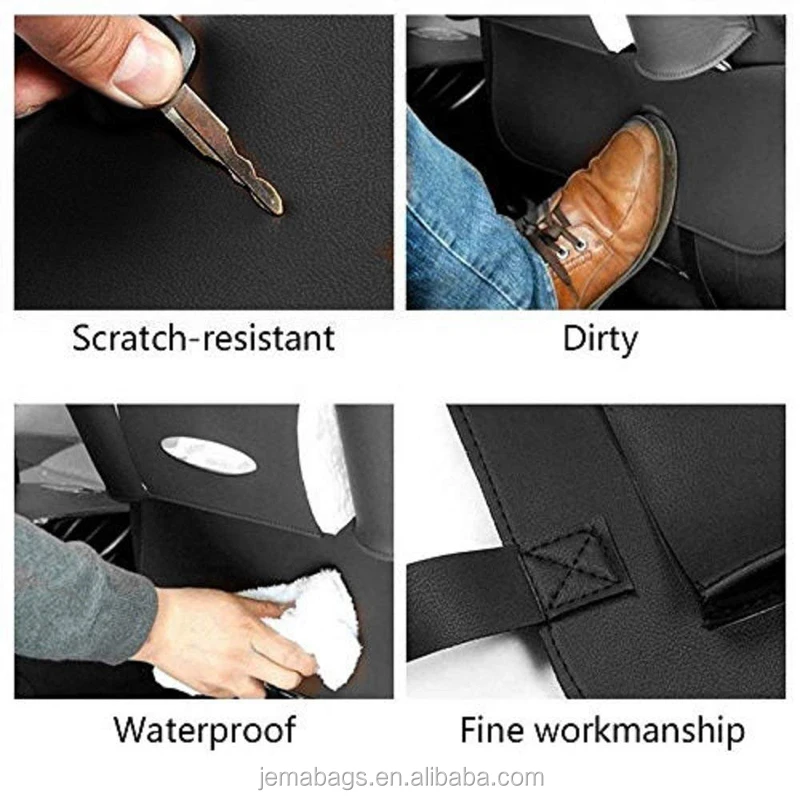 Scratch-resistant

Dirty

Waterproof

Fine workmanship

jemabags.en.alibaba.com