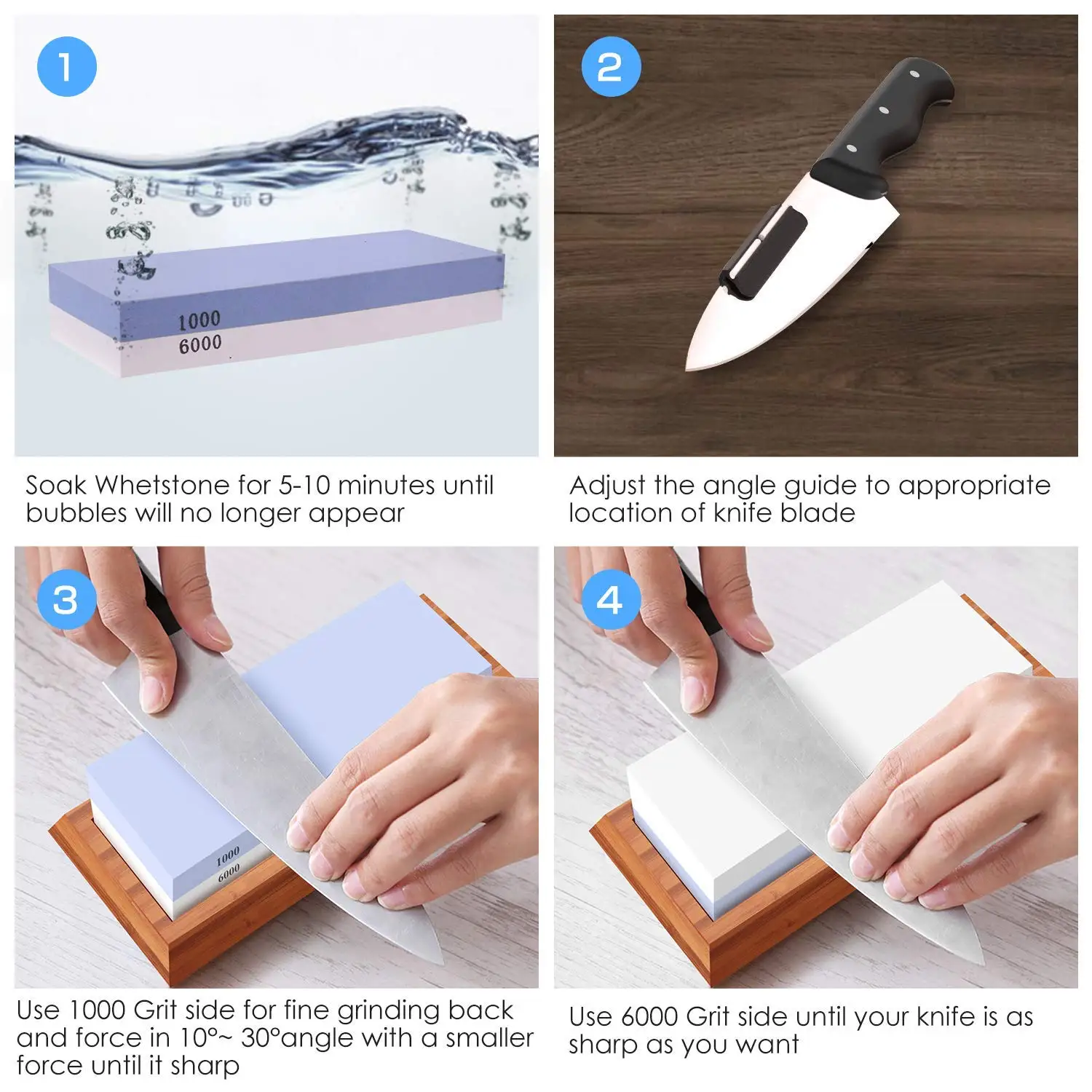 1

1000
6000

Soak Whetstone for 5-10 minutes until bubbles will no longer appear

2

Adjust the angle guide to appropriate location of knife blade

3

1000
6000

Use 1000 Grit side for fine grinding back and force in 10°~ 30°angle with a smaller force until it sharp

4

Use 6000 Grit side until your knife is as sharp as you want