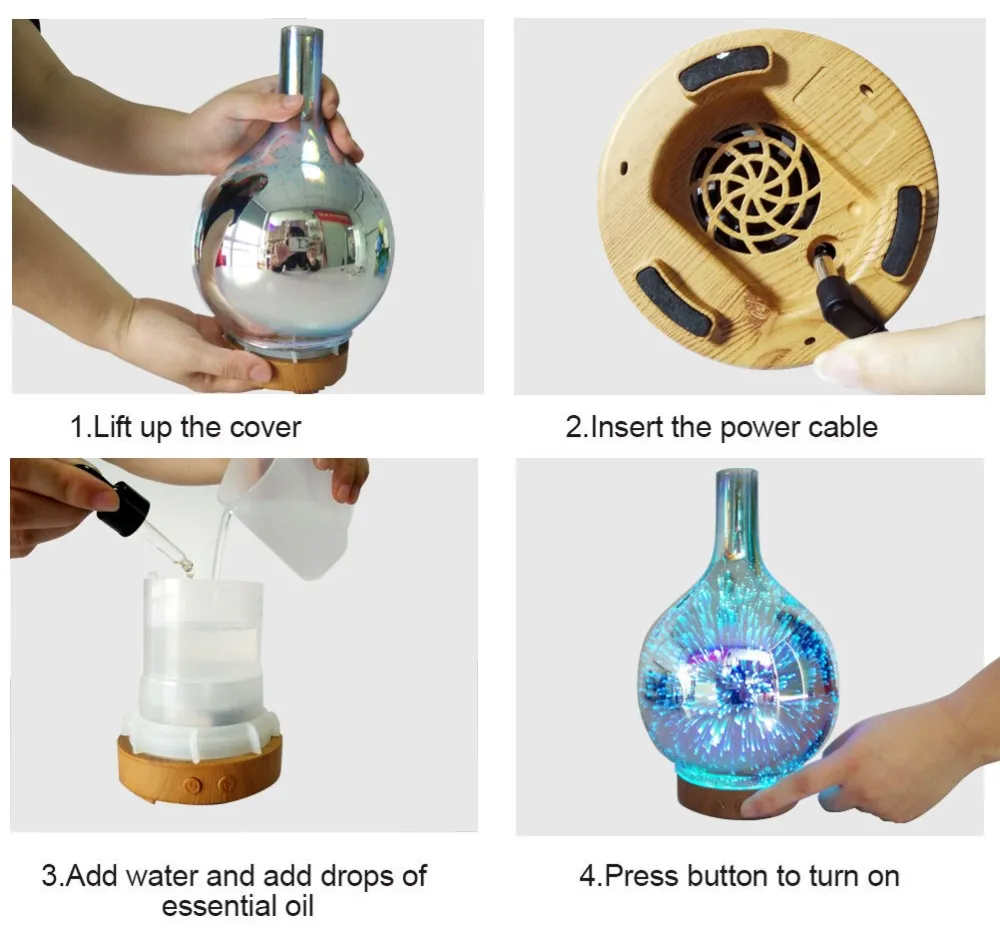 1.Lift up the cover

2.Insert the power cable

3.Add water and add drops of essential oil

4.Press button to turn on