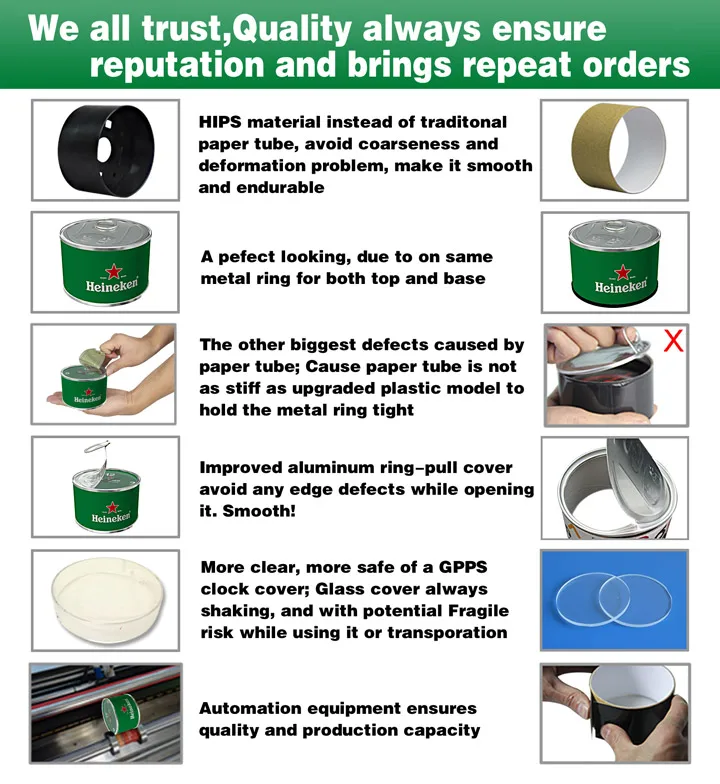 We all trust,Quality always ensure reputation and brings repeat orders

HIPS material instead of traditonal paper tube, avoid coarseness and deformation problem, make it smooth and endurable

Heineken

A pefect looking, due to on same metal ring for both top and base

Heineken

Heineken

The other biggest defects caused by paper tube; Cause paper tube is not as stiff as upgraded plastic model to hold the metal ring tight

X

Heineken

Improved aluminum ring-pull cover avoid any edge defects while opening it. Smooth!

More clear, more safe of a GPPS clock cover; Glass cover always shaking, and with potential Fragile risk while using it or transporation

Heineken

Automation equipment ensures quality and production capacity