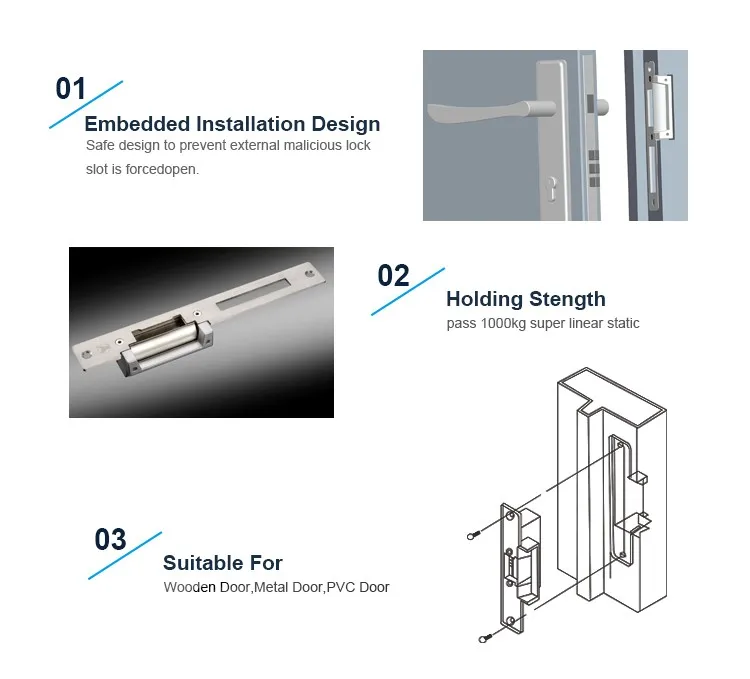 01

Embedded Installation Design

Safe design to prevent external malicious lock slot is forcedopen.

02

Holding Stength

pass 1000kg super linear static

03

Suitable For

Wooden Door,Metal Door,PVC Door