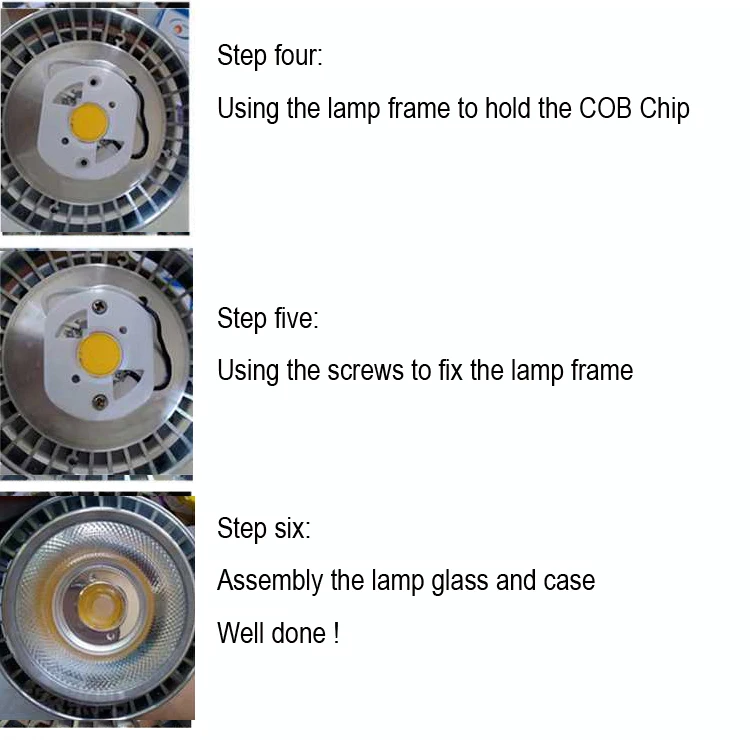 Step four:

Using the lamp frame to hold the COB Chip

Step five:

Using the screws to fix the lamp frame

Step six:

Assembly the lamp glass and case

Well done !