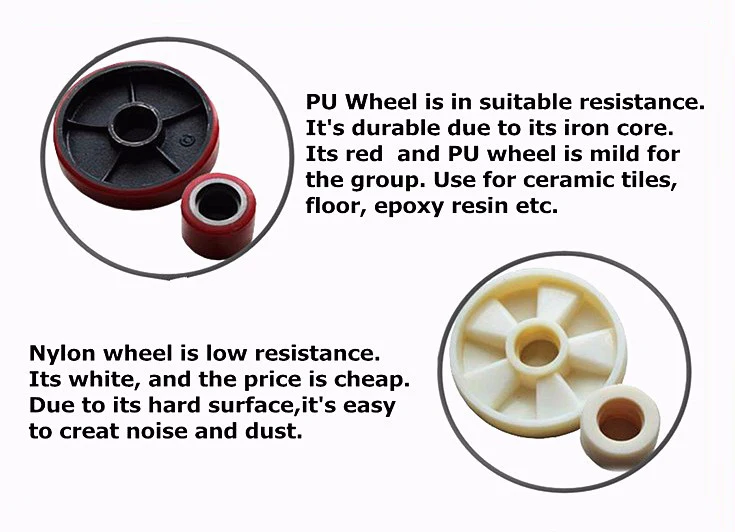 PU Wheel is in suitable resistance. It's durable due to its iron core. Its red  and PU wheel is mild for the group. Use for ceramic tiles, floor, epoxy resin etc.

Nylon wheel is low resistance. Its white, and the price is cheap. Due to its hard surface,it's easy to creat noise and dust.