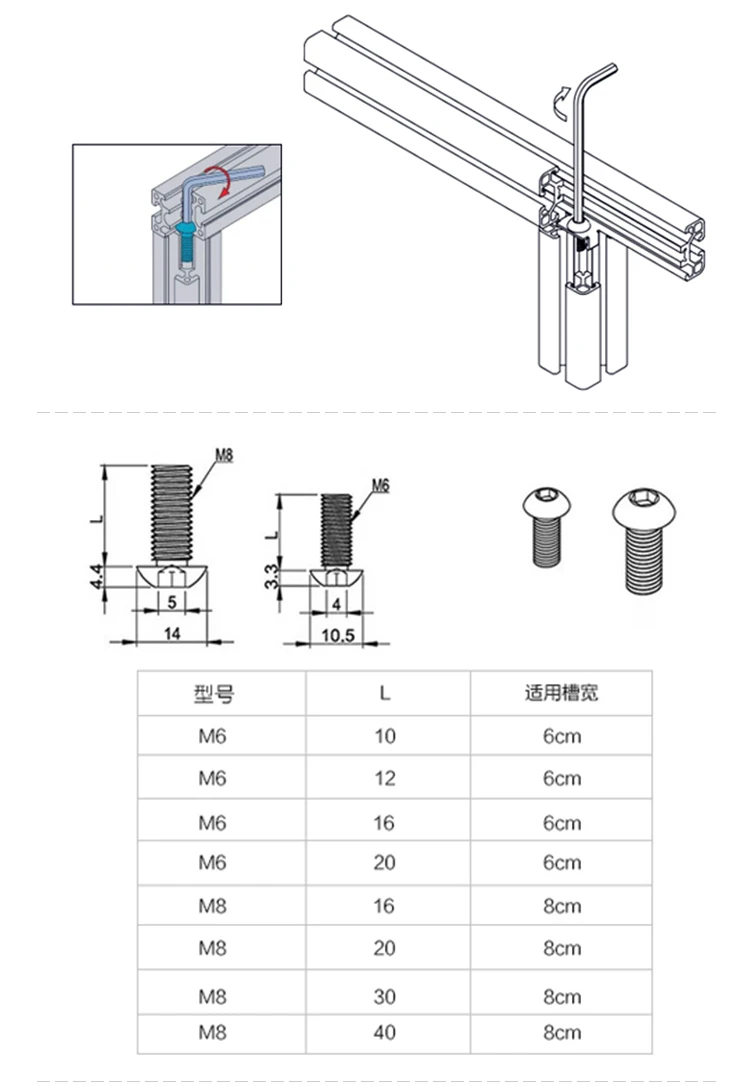 M8
L
4.4
5
14

M6
L
3.3
4
10.5

| 型号 | L | 适用槽宽 |
|---|---|---|
| M6 | 10 | 6cm |
| M6 | 12 | 6cm |
| M6 | 16 | 6cm |
| M6 | 20 | 6cm |
| M8 | 16 | 8cm |
| M8 | 20 | 8cm |
| M8 | 30 | 8cm |
| M8 | 40 | 8cm |