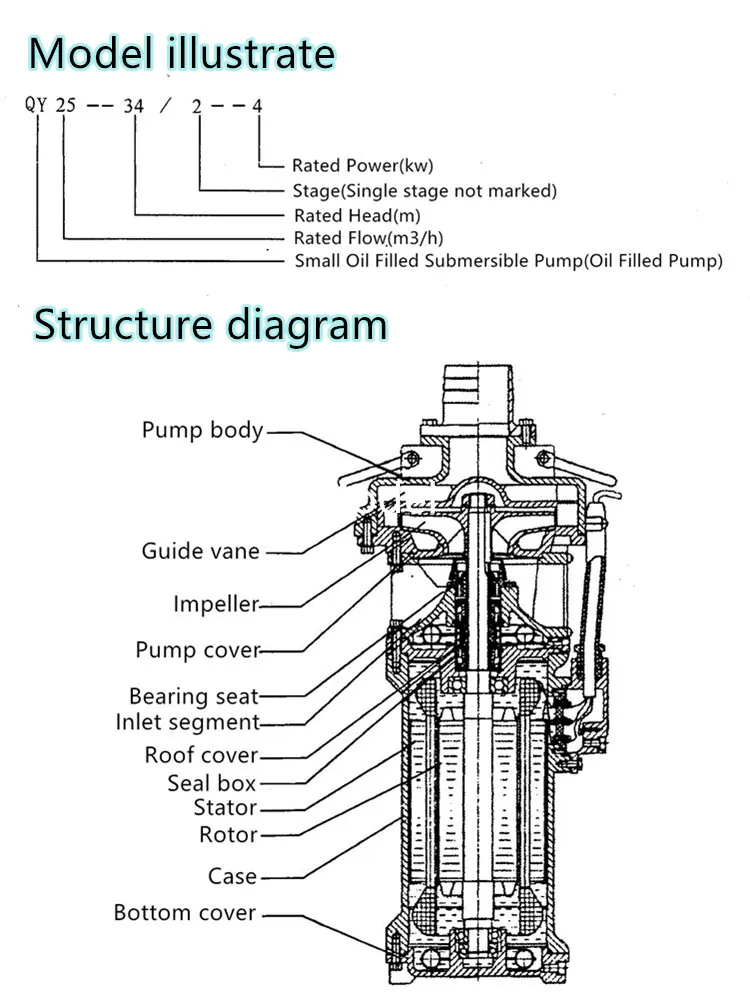 Model illustrate

QY 25 -- 34 / 2 -- 4

Rated Power(kw)
Stage(Single stage not marked)
Rated Head(m)
Rated Flow(m3/h)
Small Oil Filled Submersible Pump(Oil Filled Pump)

Structure diagram

Pump body
Guide vane
Impeller
Pump cover
Bearing seat
Inlet segment
Roof cover
Seal box
Stator
Rotor
Case
Bottom cover