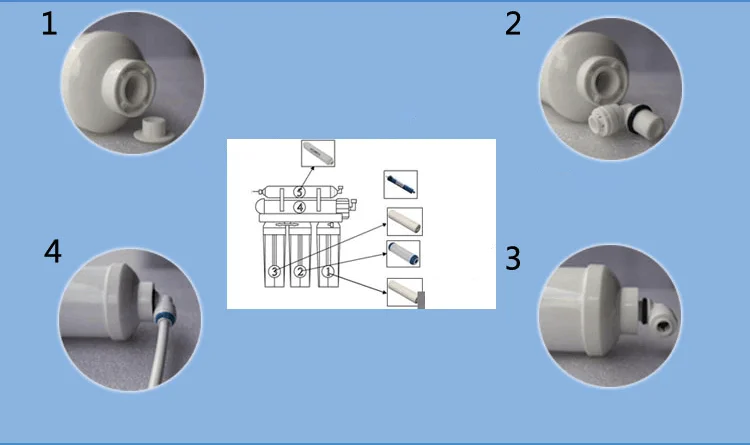 1

2

5

4

3

2

1

4

3