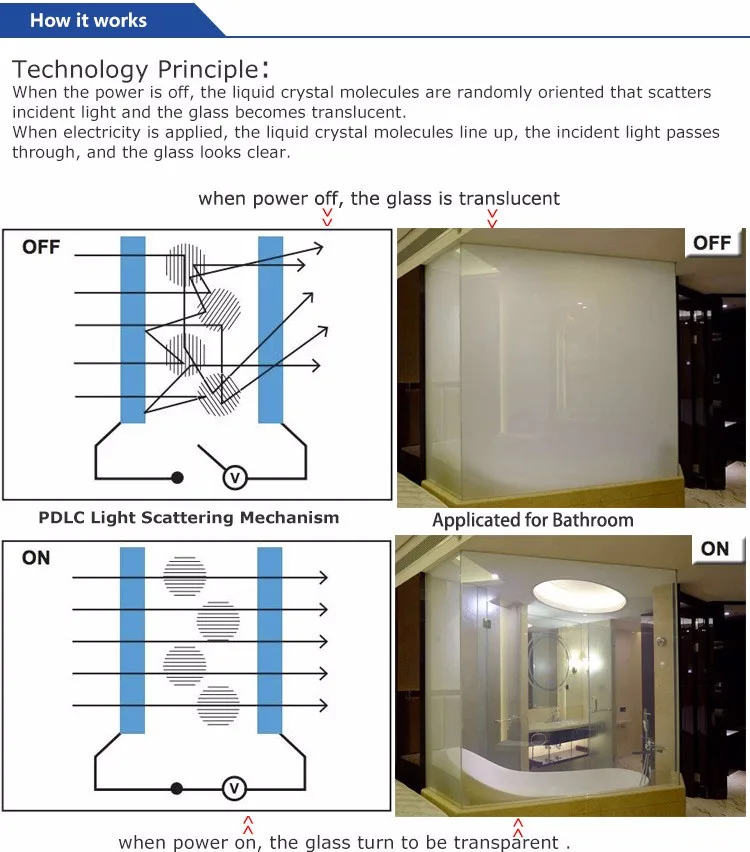 How it works

Technology Principle:
When the power is off, the liquid crystal molecules are randomly oriented that scatters incident light and the glass becomes translucent.
When electricity is applied, the liquid crystal molecules line up, the incident light passes through, and the glass looks clear.

when power off, the glass is translucent

OFF

V

OFF

PDLC Light Scattering Mechanism

Applicated for Bathroom

ON

V

ON

when power on, the glass turn to be transparent .