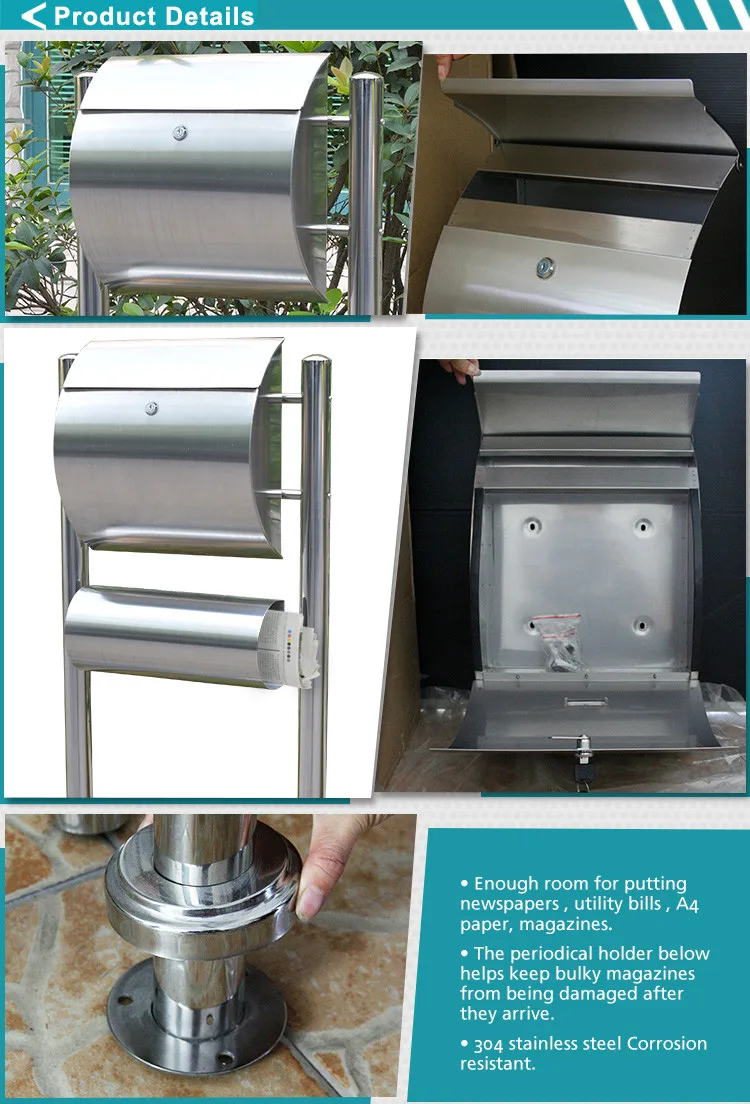 Product Details

• Enough room for putting newspapers , utility bills , A4 paper, magazines.

• The periodical holder below helps keep bulky magazines from being damaged after they arrive.

• 304 stainless steel Corrosion resistant.